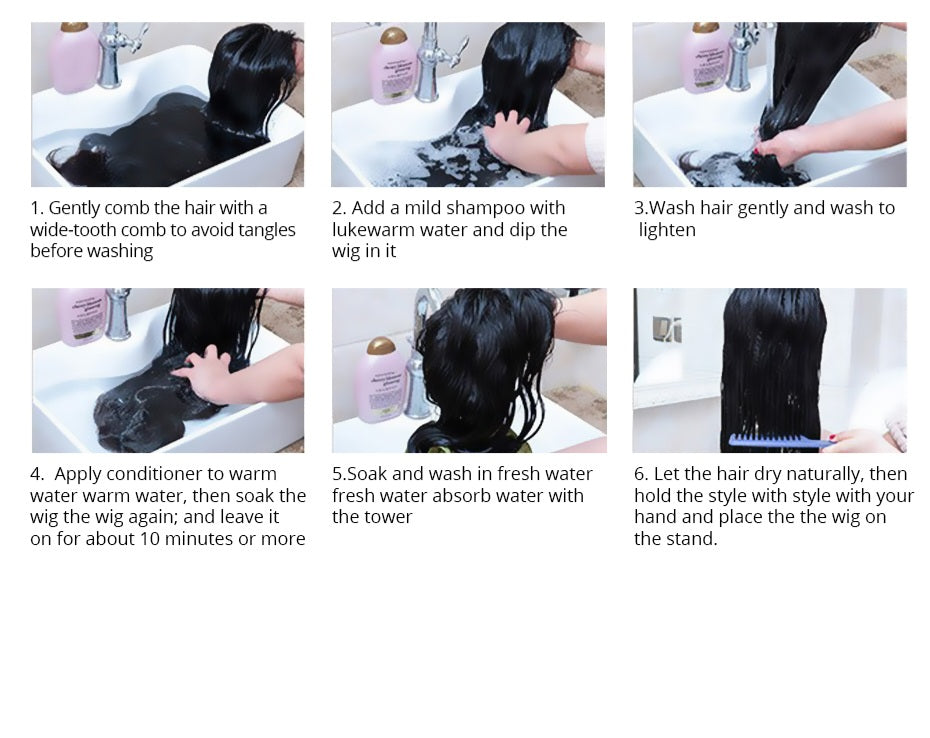 1. Gently comb the hair with a wide-tooth comb to avoid tangles before washing

2. Add a mild shampoo with lukewarm water and dip the wig in it

3.Wash hair gently and wash to lighten

4. Apply conditioner to warm water warm water, then soak the wig the wig again; and leave it on for about 10 minutes or more

5.Soak and wash in fresh water fresh water absorb water with the tower

6. Let the hair dry naturally, then hold the style with style with your hand and place the the wig on the stand.